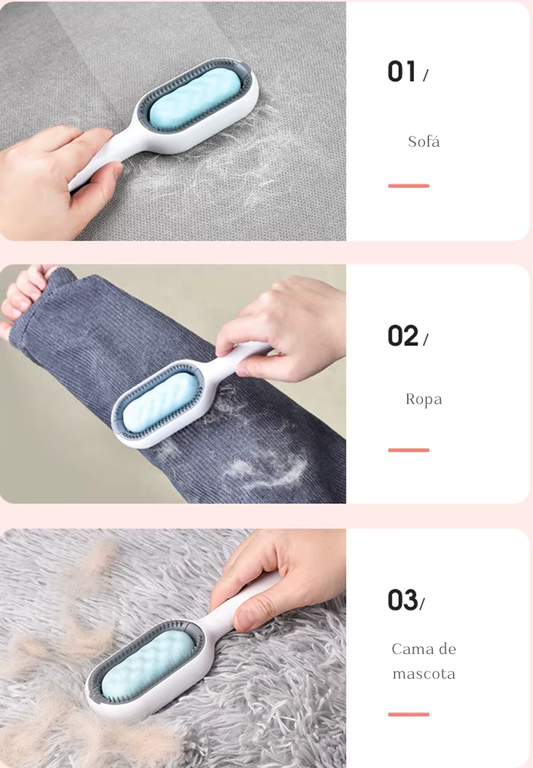 01 /

Sofá

02 /

Ropa

03/

Cama de mascota